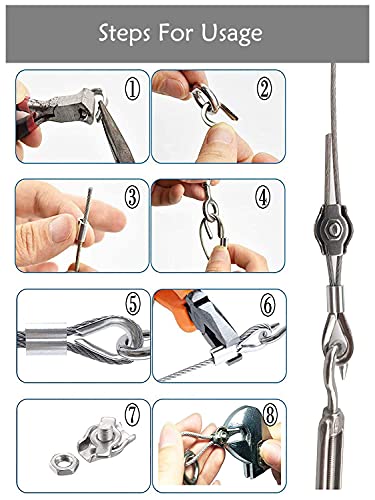 Steps For Usage

①

②

③

④

⑤

⑥

⑦

⑧