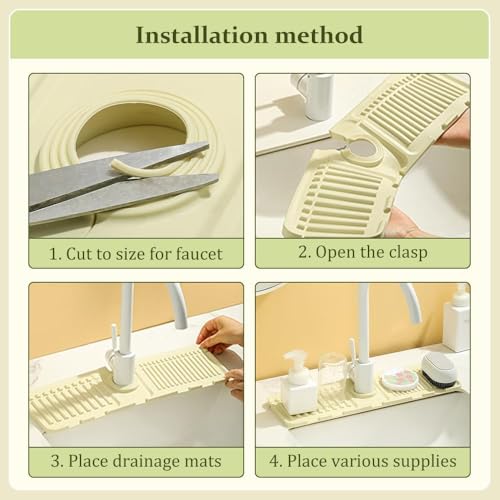 Installation method

1. Cut to size for faucet

2. Open the clasp

3. Place drainage mats

4. Place various supplies