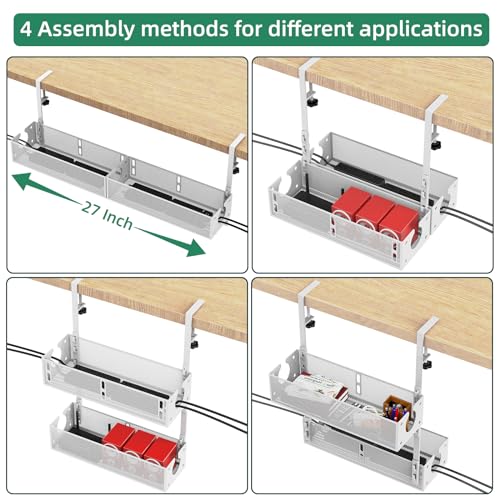 4 Assembly methods for different applications

27 Inch