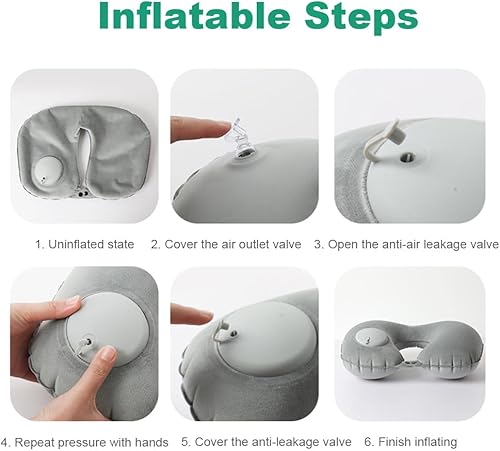 Inflatable Steps

1. Uninflated state

2. Cover the air outlet valve

3. Open the anti-air leakage valve

4. Repeat pressure with hands

5. Cover the anti-leakage valve

6. Finish inflating