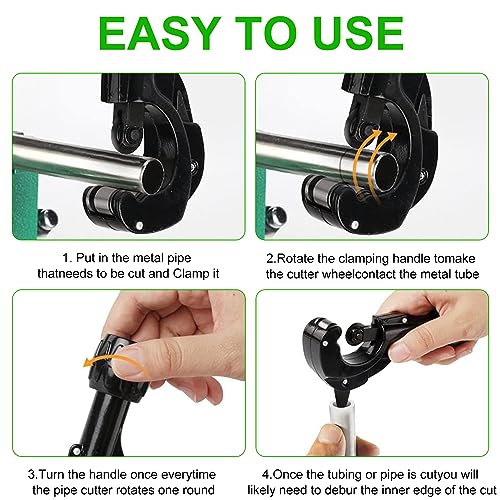 EASY TO USE

1. Put in the metal pipe thatneeds to be cut and Clamp it

2.Rotate the clamping handle tomake the cutter wheelcontact the metal tube

3.Turn the handle once everytime the pipe cutter rotates one round

4.Once the tubing or pipe is cutyou will likely need to debur the inner edge of the cut