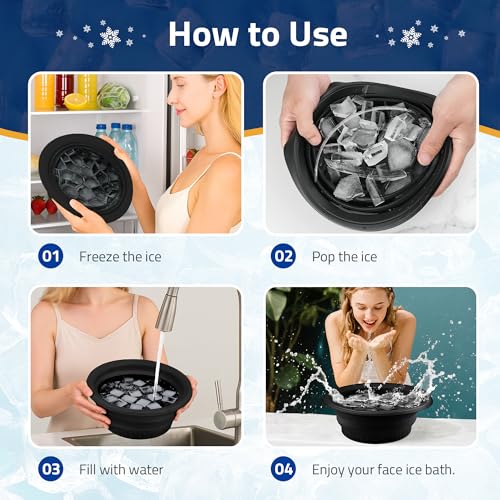 How to Use

01 Freeze the ice

02 Pop the ice

03 Fill with water

04 Enjoy your face ice bath.