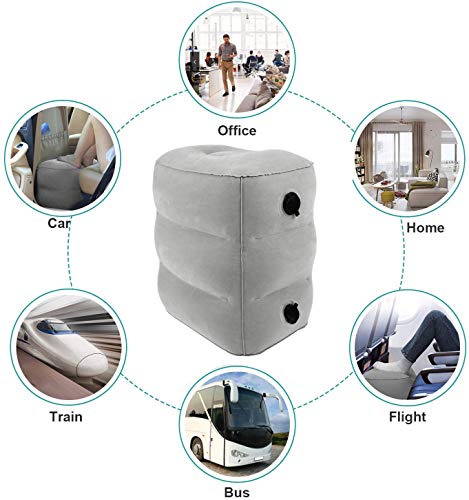 Office

Car

Home

Train

Flight

Bus