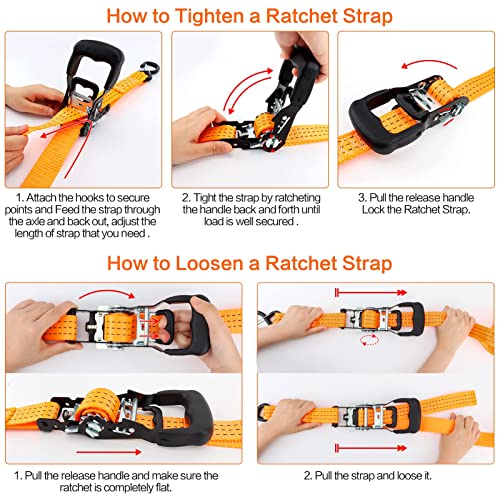 How to Tighten a Ratchet Strap

1. Attach the hooks to secure points and Feed the strap through the axle and back out, adjust the length of strap that you need .

2. Tight the strap by ratcheting the handle back and forth until load is well secured .

3. Pull the release handle Lock the Ratchet Strap.

How to Loosen a Ratchet Strap

1. Pull the release handle and make sure the ratchet is completely flat.

2. Pull the strap and loose it.