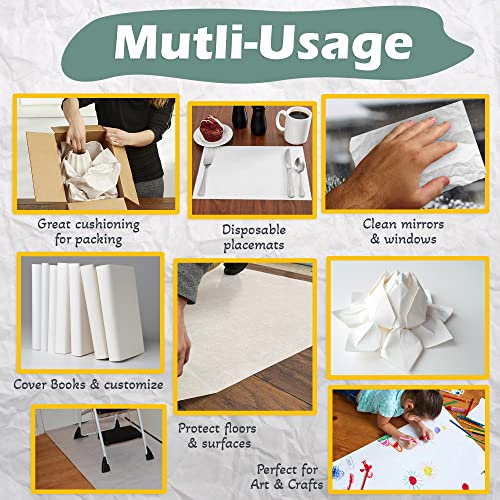 Mutli-Usage

Great cushioning for packing

Disposable placemats

Clean mirrors & windows

Cover Books & customize

Protect floors & surfaces

Perfect for Art & Crafts