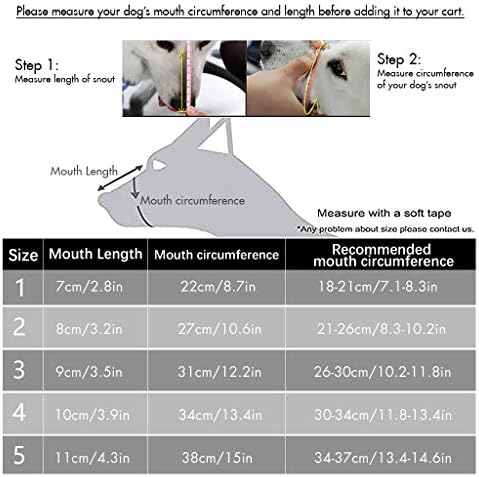 Please measure your dog's mouth circumference and length before adding it to your cart.

Step 1:
Measure length of snout

Step 2:
Measure circumference of your dog's snout

Mouth Length

Mouth circumference

Measure with a soft tape

*Any problem about size please contact us.

| Size | Mouth Length | Mouth circumference | Recommended mouth circumference |
|---|---|---|---|
| 1 | 7cm/2.8in | 22cm/8.7in | 18-21cm/7.1-8.3in |
| 2 | 8cm/3.2in | 27cm/10.6in | 21-26cm/8.3-10.2in |
| 3 | 9cm/3.5in | 31cm/12.2in | 26-30cm/10.2-11.8in |
| 4 | 10cm/3.9in | 34cm/13.4in | 30-34cm/11.8-13.4in |
| 5 | 11cm/4.3in | 38cm/15in | 34-37cm/13.4-14.6in |