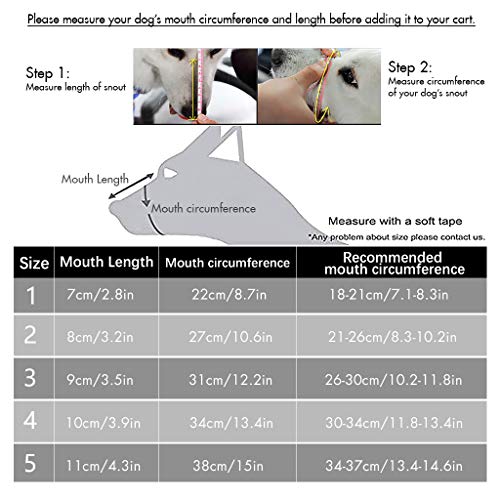 Please measure your dog's mouth circumference and length before adding it to your cart.

Step 1:
Measure length of snout

Step 2:
Measure circumference of your dog's snout

Mouth Length

Mouth circumference

Measure with a soft tape
*Any problem about size please contact us.

| Size | Mouth Length | Mouth circumference | Recommended mouth circumference |
|---|---|---|---|
| 1 | 7cm/2.8in | 22cm/8.7in | 18-21cm/7.1-8.3in |
| 2 | 8cm/3.2in | 27cm/10.6in | 21-26cm/8.3-10.2in |
| 3 | 9cm/3.5in | 31cm/12.2in | 26-30cm/10.2-11.8in |
| 4 | 10cm/3.9in | 34cm/13.4in | 30-34cm/11.8-13.4in |
| 5 | 11cm/4.3in | 38cm/15in | 34-37cm/13.4-14.6in |