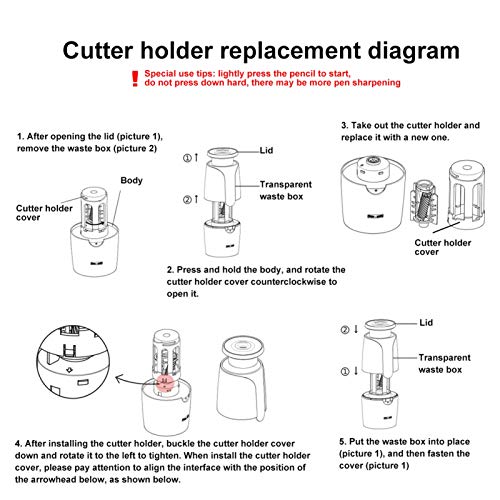 Cutter holder replacement diagram

! Special use tips: lightly press the pencil to start, do not press down hard, there may be more pen sharpening

1. After opening the lid (picture 1), remove the waste box (picture 2)

Body

Cutter holder cover

① ↑

② ↑

Lid

Transparent waste box

2. Press and hold the body, and rotate the cutter holder cover counterclockwise to open it.

3. Take out the cutter holder and replace it with a new one.

Cutter holder cover

4. After installing the cutter holder, buckle the cutter holder cover down and rotate it to the left to tighten. When install the cutter holder cover, please pay attention to align the interface with the position of the arrowhead below, as shown below.

② ↓

① ↓

Lid

Transparent waste box

5. Put the waste box into place (picture 1), and then fasten the cover (picture 1)