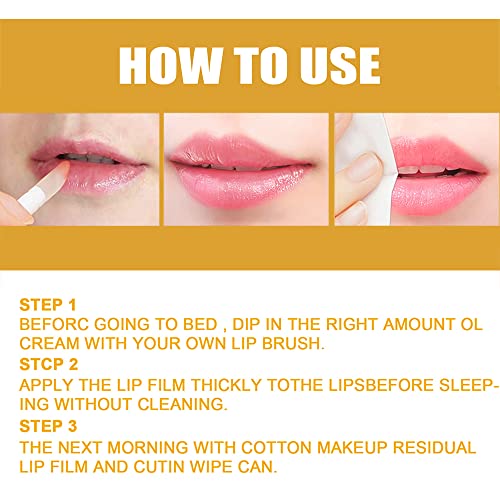 HOW TO USE

STEP 1
BEFORC GOING TO BED , DIP IN THE RIGHT AMOUNT OL CREAM WITH YOUR OWN LIP BRUSH.

STCP 2
APPLY THE LIP FILM THICKLY TOTHE LIPSBEFORE SLEEPING WITHOUT CLEANING.

STEP 3
THE NEXT MORNING WITH COTTON MAKEUP RESIDUAL LIP FILM AND CUTIN WIPE CAN.