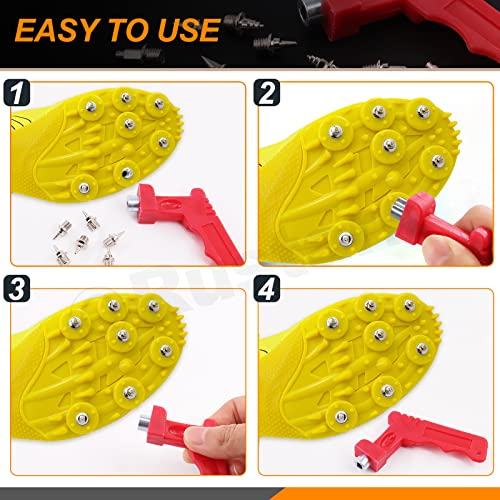 EASY TO USE

1

2

3

4