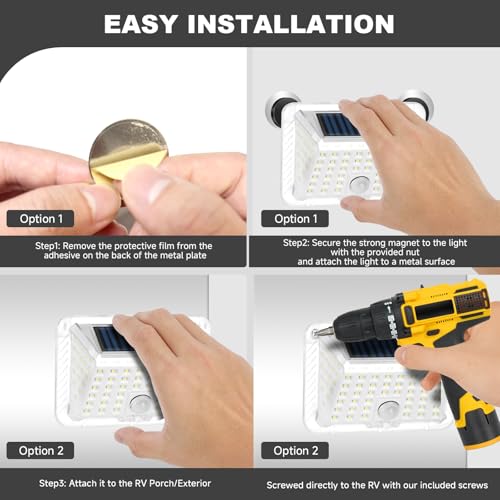 EASY INSTALLATION

Option 1

Step1: Remove the protective film from the adhesive on the back of the metal plate

Option 1

Step2: Secure the strong magnet to the light with the provided nut and attach the light to a metal surface

Option 2

Step3: Attach it to the RV Porch/Exterior

Option 2

Screwed directly to the RV with our included screws