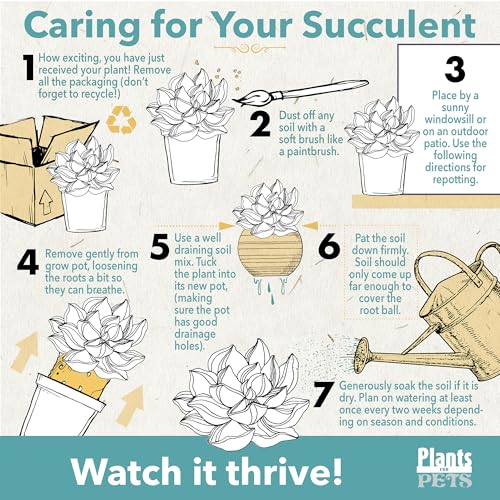 Caring for Your Succulent

1 How exciting, you have just received your plant! Remove all the packaging (don't forget to recycle!)

2 Dust off any soil with a soft brush like a paintbrush.

3 Place by a sunny windowsill or on an outdoor patio. Use the following directions for repotting.

4 Remove gently from grow pot, loosening the roots a bit so they can breathe.

5 Use a well draining soil mix. Tuck the plant into its new pot, (making sure the pot has good drainage holes).

6 Pat the soil down firmly. Soil should only come up far enough to cover the root ball.

7 Generously soak the soil if it is dry. Plan on watering at least once every two weeks depending on season and conditions.

Watch it thrive!

Plants FOR PETS