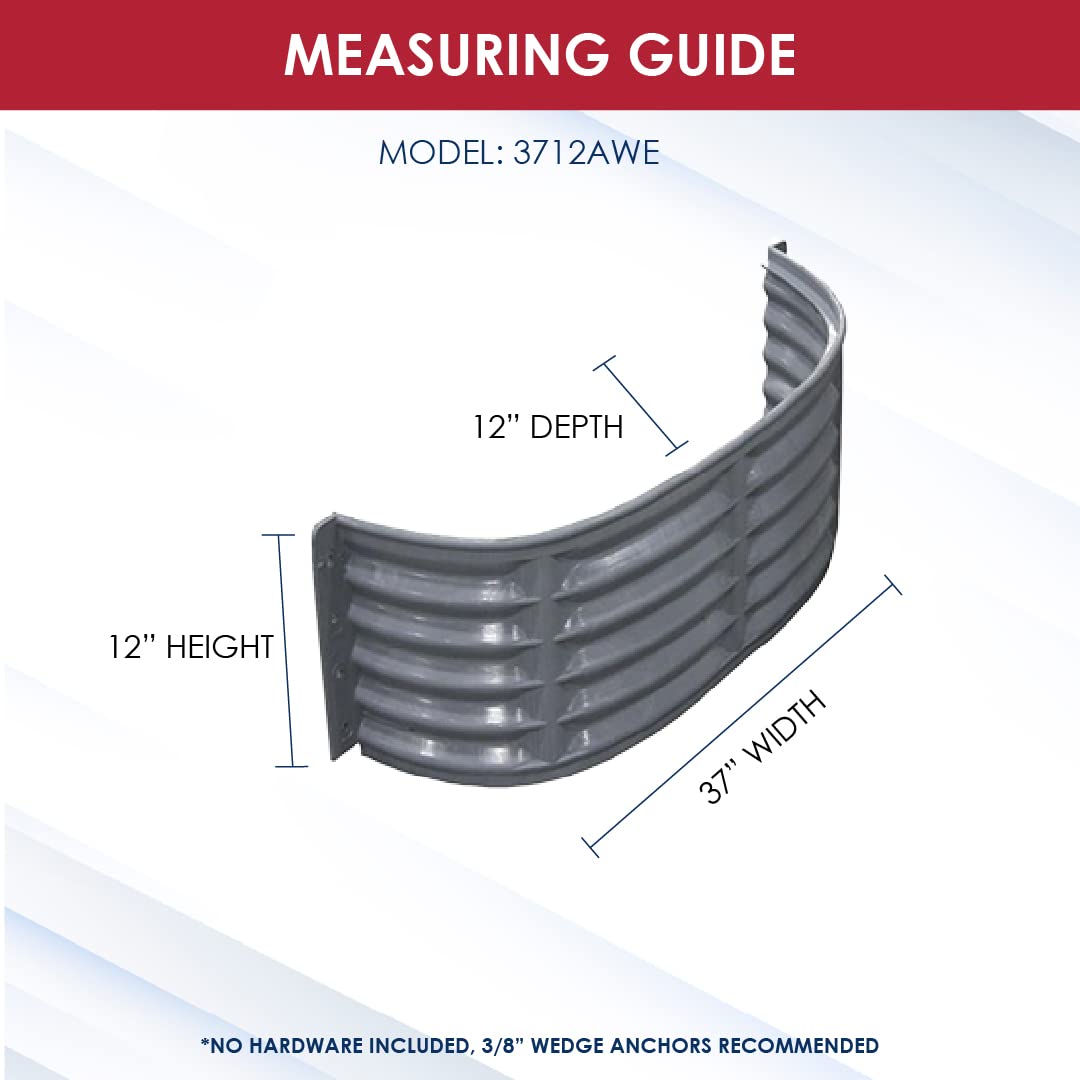 MEASURING GUIDE

MODEL: 3712AWE

12" DEPTH

12" HEIGHT

37" WIDTH

*NO HARDWARE INCLUDED, 3/8" WEDGE ANCHORS RECOMMENDED