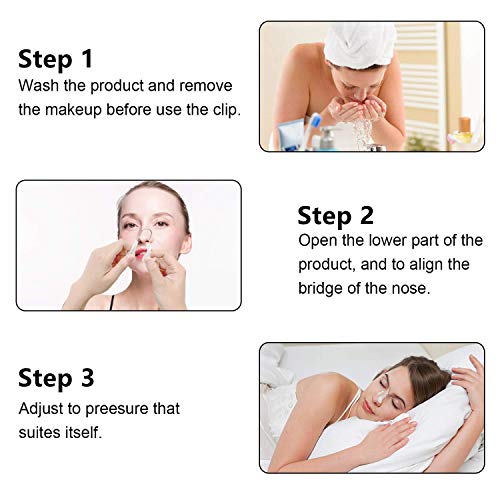 Step 1
Wash the product and remove the makeup before use the clip.

Step 2
Open the lower part of the product, and to align the bridge of the nose.

Step 3
Adjust to preesure that suites itself.