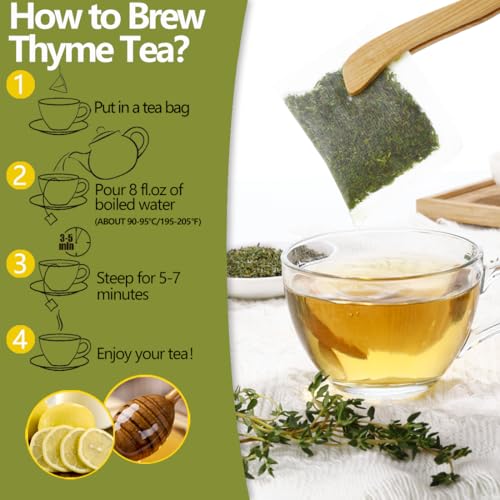 How to Brew Thyme Tea?

1 Put in a tea bag

2 Pour 8 fl.oz of boiled water (ABOUT 90-95°C/195-205°F)

3-5 min

3 Steep for 5-7 minutes

4 Enjoy your tea!