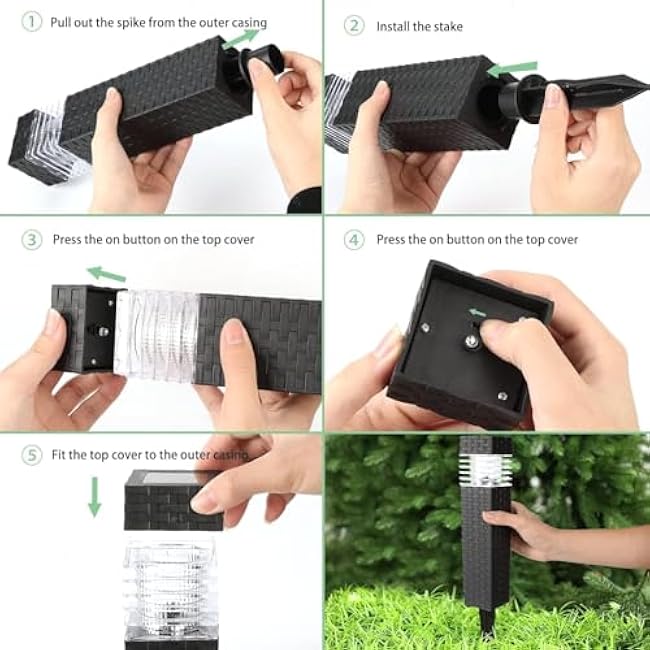 1 Pull out the spike from the outer casing

2 Install the stake

3 Press the on button on the top cover

4 Press the on button on the top cover

5 Fit the top cover to the outer casing