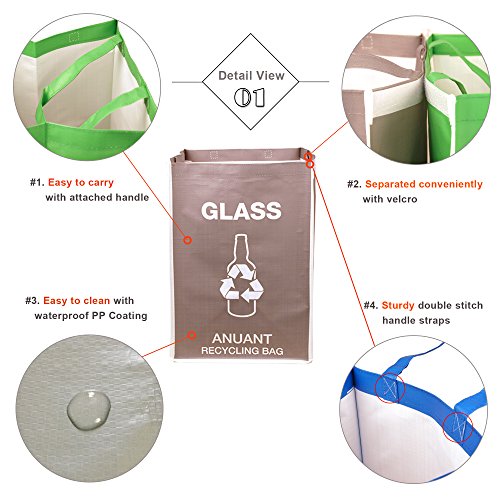 Detail View
01

#1. Easy to carry with attached handle

#2. Separated conveniently with velcro

GLASS

ANUANT
RECYCLING BAG

#3. Easy to clean with waterproof PP Coating

#4. Sturdy double stitch handle straps