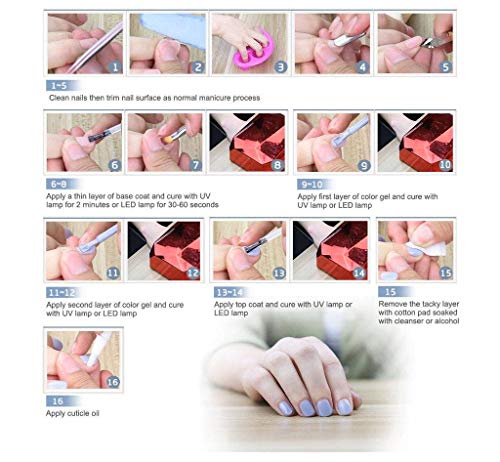 1 2 3 4 5

1-5
Clean nails then trim nail surface as normal manicure process

6 7 8 9 10

6-8
Apply a thin layer of base coat and cure with UV lamp for 2 minutes or LED lamp for 30-60 seconds

9-10
Apply first layer of color gel and cure with UV lamp or LED lamp

11 12 13 14 15

11-12
Apply second layer of color gel and cure with UV lamp or LED lamp

13-14
Apply top coat and cure with UV lamp or LED lamp

15
Remove the tacky layer with cotton pad soaked with cleanser or alcohol

16

16
Apply cuticle oil