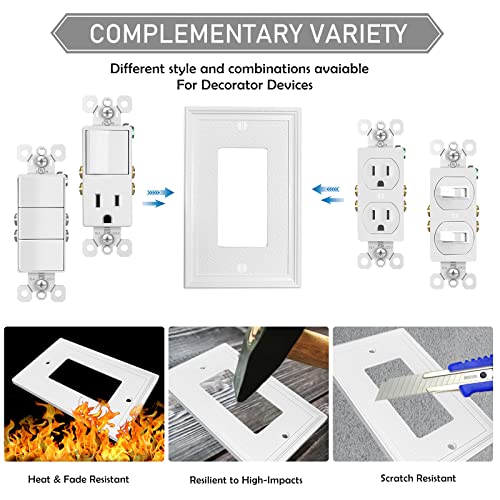 COMPLEMENTARY VARIETY

Different style and combinations avaiable For Decorator Devices

Heat & Fade Resistant

Resilient to High-Impacts

Scratch Resistant