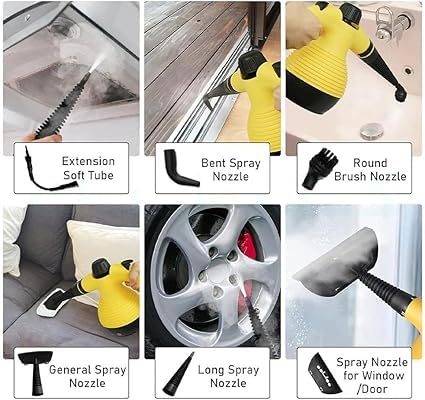 Extension Soft Tube

Bent Spray Nozzle

Round Brush Nozzle

General Spray Nozzle

Long Spray Nozzle

Spray Nozzle for Window /Door