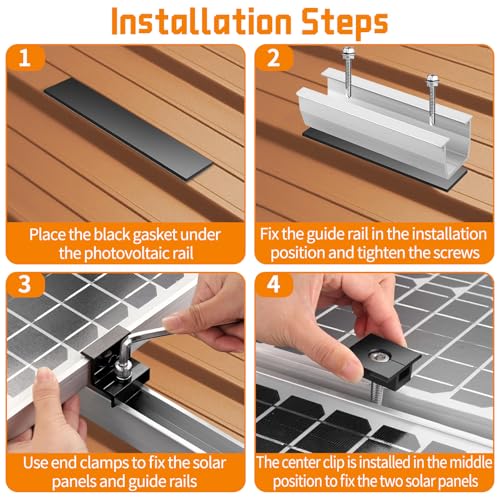 Installation Steps

1

Place the black gasket under the photovoltaic rail

2

Fix the guide rail in the installation position and tighten the screws

3

Use end clamps to fix the solar panels and guide rails

4

The center clip is installed in the middle position to fix the two solar panels