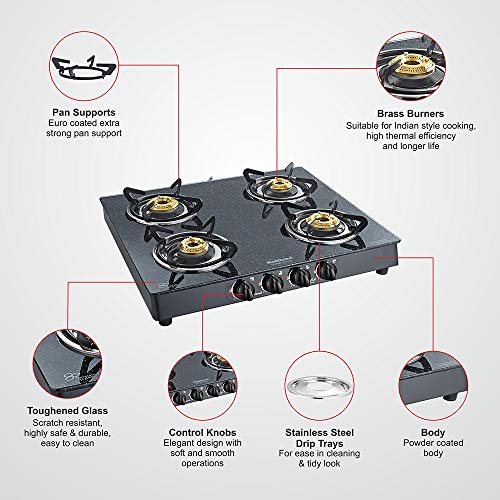 Pan Supports
Euro coated extra strong pan support

Brass Burners
Suitable for Indian style cooking, high thermal efficiency and longer life

Toughened Glass
Scratch resistant, highly safe & durable, easy to clean

Control Knobs
Elegant design with soft and smooth operations

Stainless Steel Drip Trays
For ease in cleaning & tidy look

Body
Powder coated body