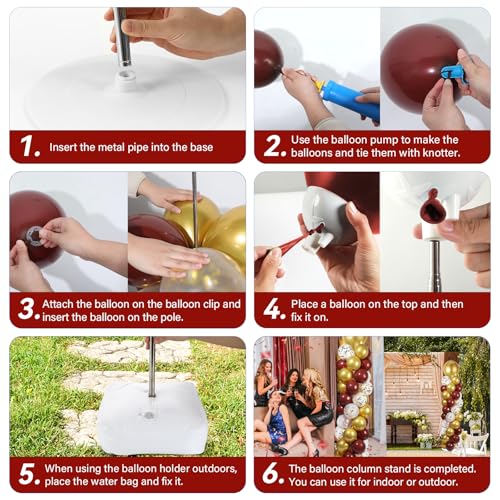 1. Insert the metal pipe into the base

2. Use the balloon pump to make the balloons and tie them with knotter.

3. Attach the balloon on the balloon clip and insert the balloon on the pole.

4. Place a balloon on the top and then fix it on.

5. When using the balloon holder outdoors, place the water bag and fix it.

6. The balloon column stand is completed. You can use it for indoor or outdoor.