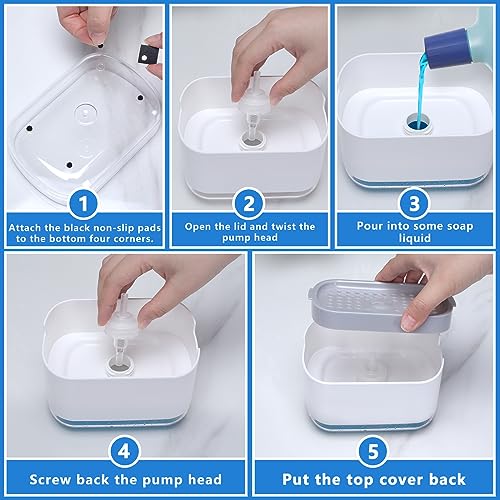 1
Attach the black non-slip pads to the bottom four corners.

2
Open the lid and twist the pump head

3
Pour into some soap liquid

4
Screw back the pump head

5
Put the top cover back