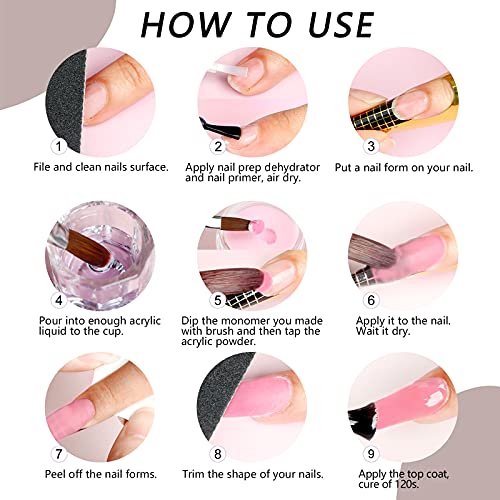 HOW TO USE

1
File and clean nails surface.

2
Apply nail prep dehydrator and nail primer, air dry.

3
Put a nail form on your nail.

4
Pour into enough acrylic liquid to the cup.

5
Dip the monomer you made with brush and then tap the acrylic powder.

6
Apply it to the nail. Wait it dry.

7
Peel off the nail forms.

8
Trim the shape of your nails.

9
Apply the top coat, cure of 120s.