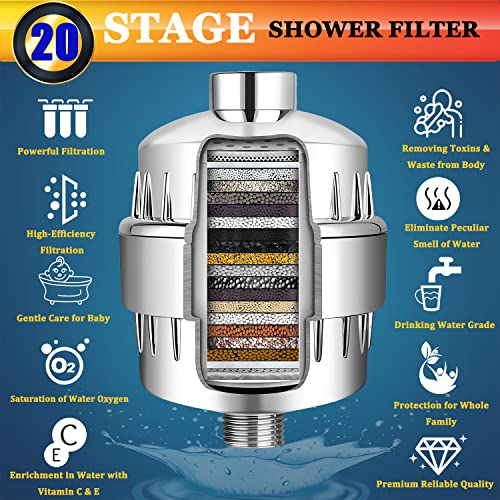 20 STAGE SHOWER FILTER

Powerful Filtration

High-Efficiency Filtration

Gentle Care for Baby

$O_2$

Saturation of Water Oxygen

C E

Enrichment in Water with Vitamin C & E

Removing Toxins & Waste from Body

Eliminate Peculiar Smell of Water

Drinking Water Grade

Protection for Whole Family

Premium Reliable Quality