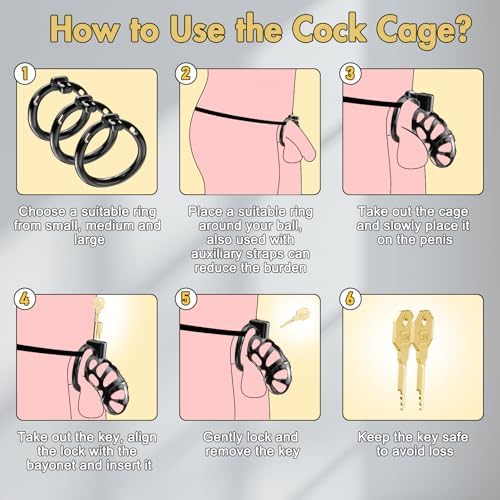 How to Use the Cock Cage?

1

Choose a suitable ring from small, medium and large

2

Place a suitable ring around your ball, also used with auxiliary straps can reduce the burden

3

Take out the cage and slowly place it on the penis

4

Take out the key, align the lock with the bayonet and insert it

5

Gently lock and remove the key

6

Keep the key safe to avoid loss