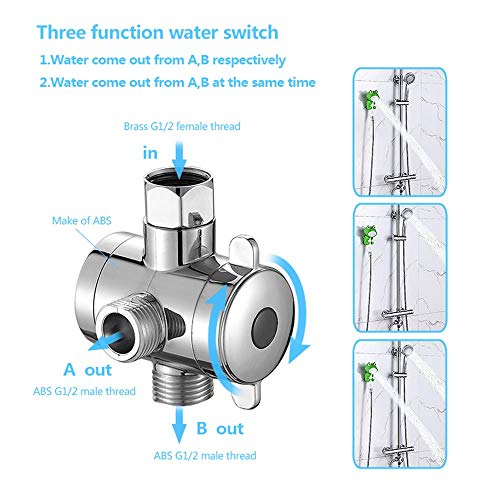 Three function water switch

1.Water come out from A,B respectively

2.Water come out from A,B at the same time

Brass G1/2 female thread

in

Make of ABS

A out

ABS G1/2 male thread

B out

ABS G1/2 male thread