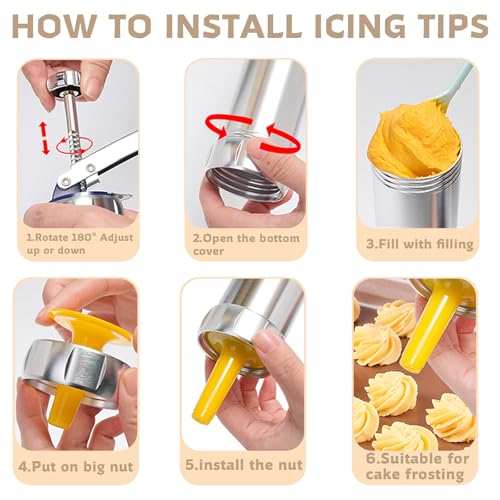 HOW TO INSTALL ICING TIPS

1.Rotate 180° Adjust up or down

2.Open the bottom cover

3.Fill with filling

4.Put on big nut

5.install the nut

6.Suitable for cake frosting