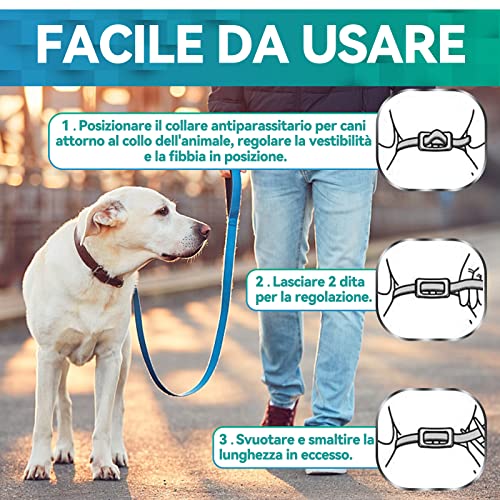 FACILE DA USARE

1 . Posizionare il collare antiparassitario per cani attorno al collo dell'animale, regolare la vestibilità e la fibbia in posizione.

2 . Lasciare 2 dita per la regolazione.

3 . Svuotare e smaltire la lunghezza in eccesso.