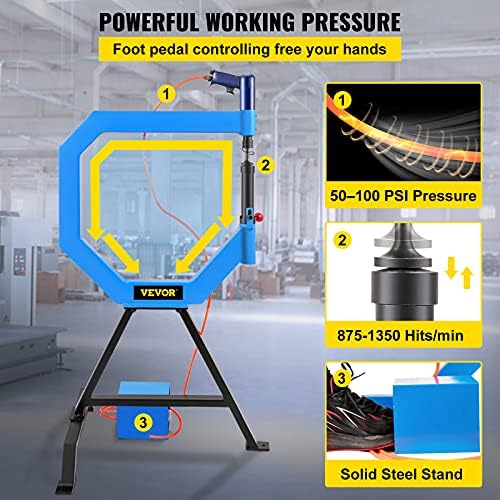 POWERFUL WORKING PRESSURE

Foot pedal controlling free your hands

1

2

VEVOR

3

1

50–100 PSI Pressure

2

875-1350 Hits/min

3

Solid Steel Stand