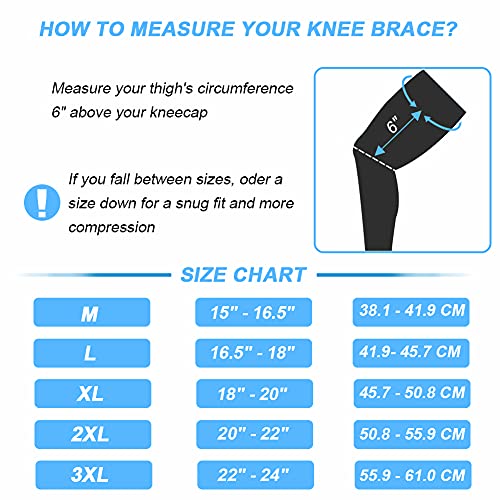 HOW TO MEASURE YOUR KNEE BRACE?

Measure your thigh's circumference 6" above your kneecap

6"

!

If you fall between sizes, oder a size down for a snug fit and more compression

SIZE CHART

| M | 15" - 16.5" | 38.1 - 41.9 CM |
|---|---|---|
| L | 16.5" - 18" | 41.9- 45.7 CM |
| XL | 18" - 20" | 45.7 - 50.8 CM |
| 2XL | 20" - 22" | 50.8 - 55.9 CM |
| 3XL | 22" - 24" | 55.9 - 61.0 CM |