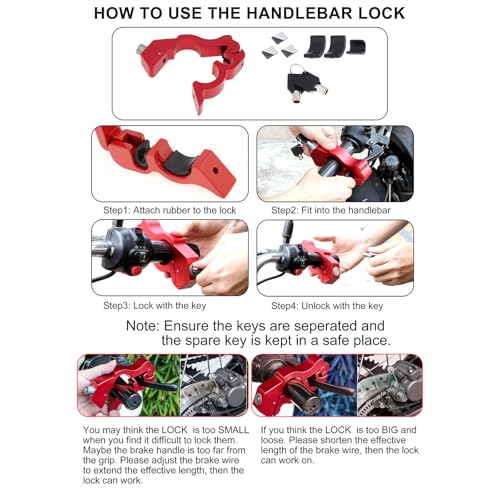 HOW TO USE THE HANDLEBAR LOCK

Step1: Attach rubber to the lock

Step2: Fit into the handlebar

Step3: Lock with the key

Step4: Unlock with the key

Note: Ensure the keys are seperated and the spare key is kept in a safe place.

You may think the LOCK is too SMALL when you find it difficult to lock them. Maybe the brake handle is too far from the grip. Please adjust the brake wire to extend the effective length, then the lock can work.

If you think the LOCK is too BIG and loose. Please shorten the effective length of the brake wire, then the lock can work on.