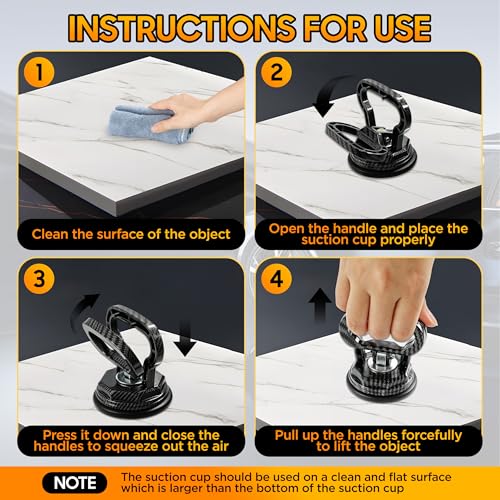 INSTRUCTIONS FOR USE

1

Clean the surface of the object

2

Open the handle and place the suction cup properly

3

Press it down and close the handles to squeeze out the air

4

Pull up the handles forcefully to lift the object

NOTE

The suction cup should be used on a clean and flat surface which is larger than the bottom of the suction cup