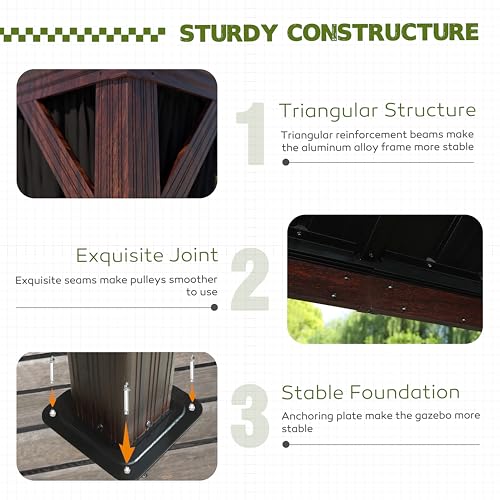 STURDY CONSTRUCTURE

1

Triangular Structure

Triangular reinforcement beams make the aluminum alloy frame more stable

Exquisite Joint

Exquisite seams make pulleys smoother to use

2

3

Stable Foundation

Anchoring plate make the gazebo more stable