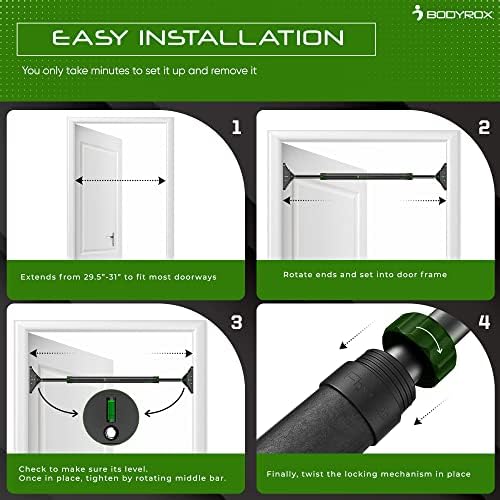 BODYROX

EASY INSTALLATION

You only take minutes to set it up and remove it

1

Extends from 29.5"-31" to fit most doorways

2

Rotate ends and set into door frame

3

Check to make sure its level.
Once in place, tighten by rotating middle bar.

4

Finally, twist the locking mechanism in place