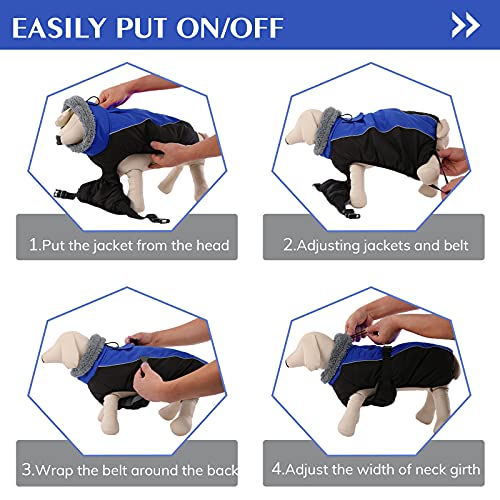 EASILY PUT ON/OFF

1.Put the jacket from the head

2.Adjusting jackets and belt

3.Wrap the belt around the back

4.Adjust the width of neck girth