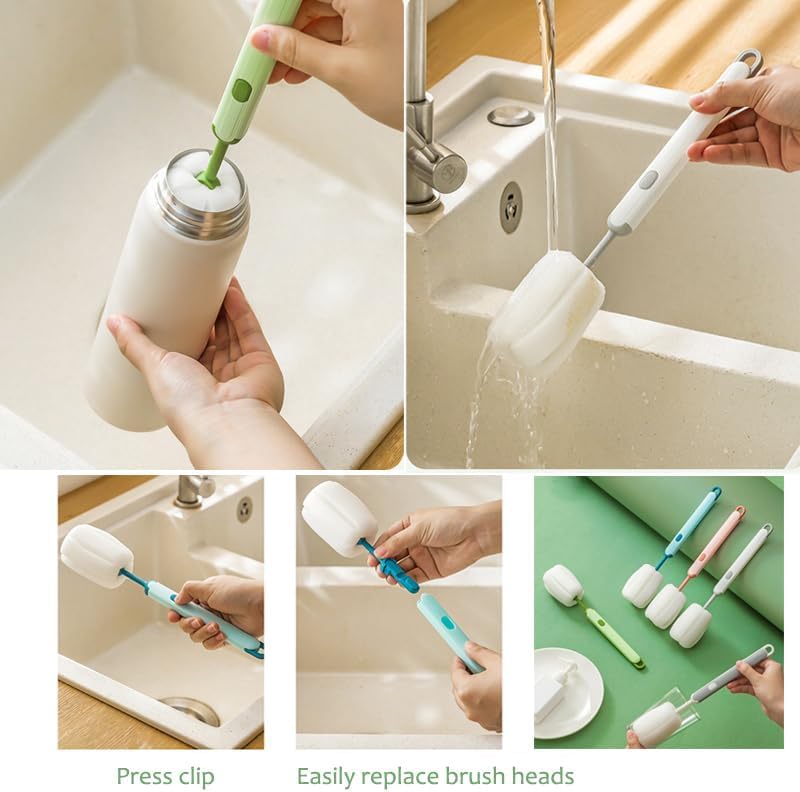 Press clip

Easily replace brush heads