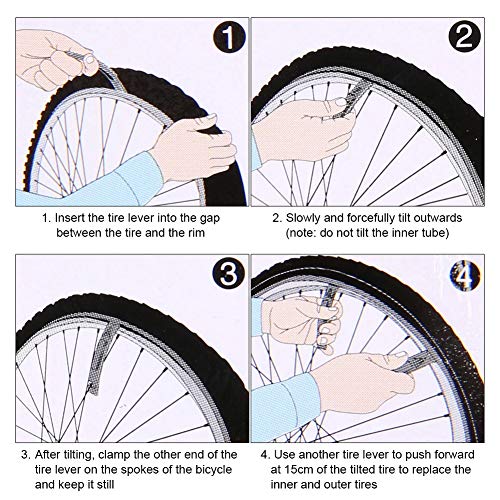 1

2

1. Insert the tire lever into the gap between the tire and the rim

2. Slowly and forcefully tilt outwards (note: do not tilt the inner tube)

3

4

3. After tilting, clamp the other end of the tire lever on the spokes of the bicycle and keep it still

4. Use another tire lever to push forward at 15cm of the tilted tire to replace the inner and outer tires