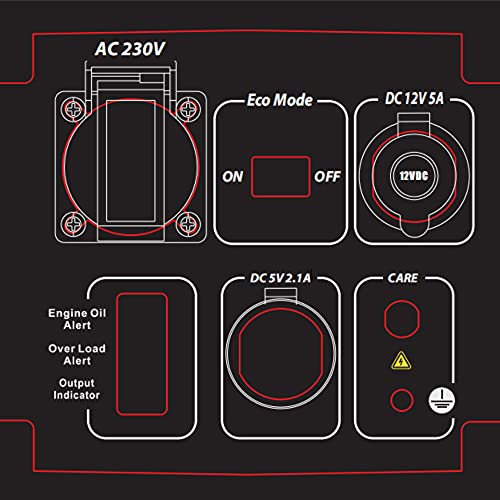 AC 230V

Eco Mode

ON

OFF

DC 12V 5A

12VDC

Engine Oil Alert

Over Load Alert

Output Indicator

DC 5V 2.1A

CARE