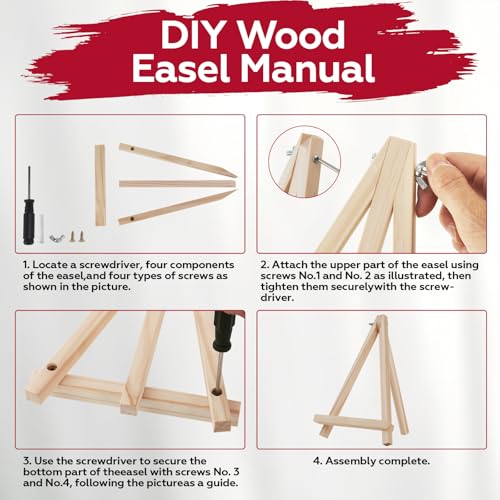 DIY Wood Easel Manual

1. Locate a screwdriver, four components of the easel,and four types of screws as shown in the picture.

2. Attach the upper part of the easel using screws No.1 and No. 2 as illustrated, then tighten them securelywith the screwdriver.

3. Use the screwdriver to secure the bottom part of theeasel with screws No. 3 and No.4, following the pictureas a guide.

4. Assembly complete.