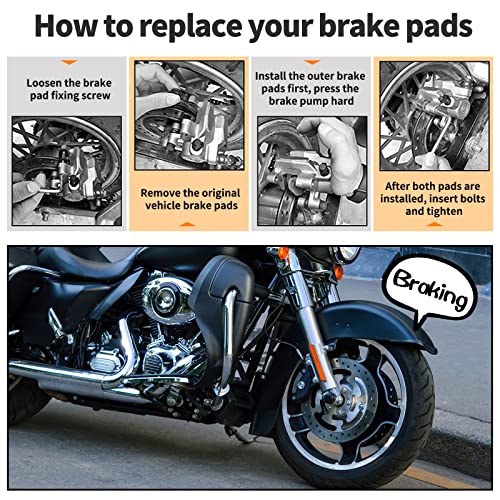 How to replace your brake pads

Loosen the brake pad fixing screw

Remove the original vehicle brake pads

Install the outer brake pads first, press the brake pump hard

After both pads are installed, insert bolts and tighten

Braking