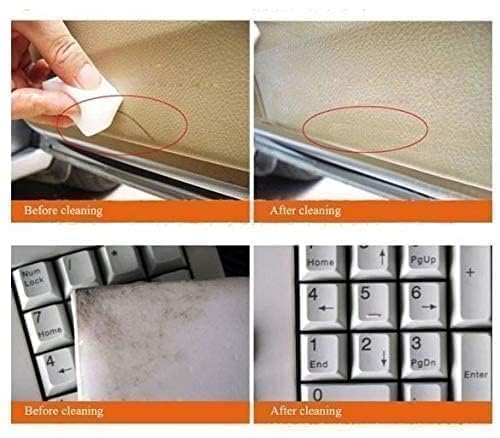 Before cleaning

After cleaning

Num Lock
/
*
7 Home
4 ←

Before cleaning

Home
↑
PgUp
+
4 ←
5
6 →
1 End
2 ↓
3 PgDn
Enter
0
.

After cleaning