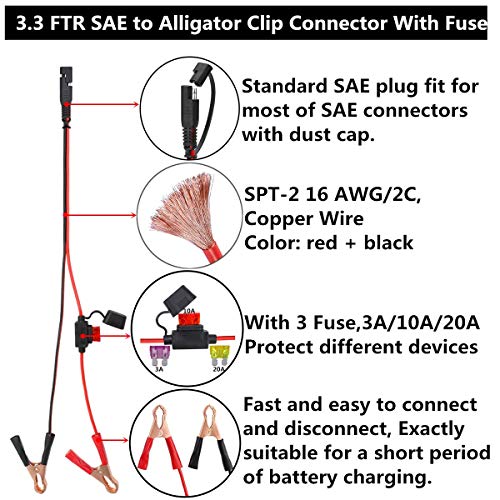 3.3 FTR SAE to Alligator Clip Connector With Fuse

Standard SAE plug fit for most of SAE connectors with dust cap.

SPT-2 16 AWG/2C, Copper Wire Color: red + black

10A

3A

20A

With 3 Fuse,3A/10A/20A Protect different devices

Fast and easy to connect and disconnect, Exactly suitable for a short period of battery charging.