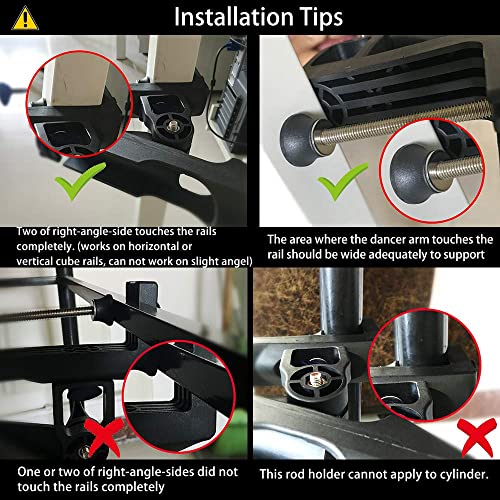 Installation Tips

Two of right-angle-side touches the rails completely. (works on horizontal or vertical cube rails, can not work on slight angel)

The area where the dancer arm touches the rail should be wide adequately to support

One or two of right-angle-sides did not touch the rails completely

This rod holder cannot apply to cylinder.