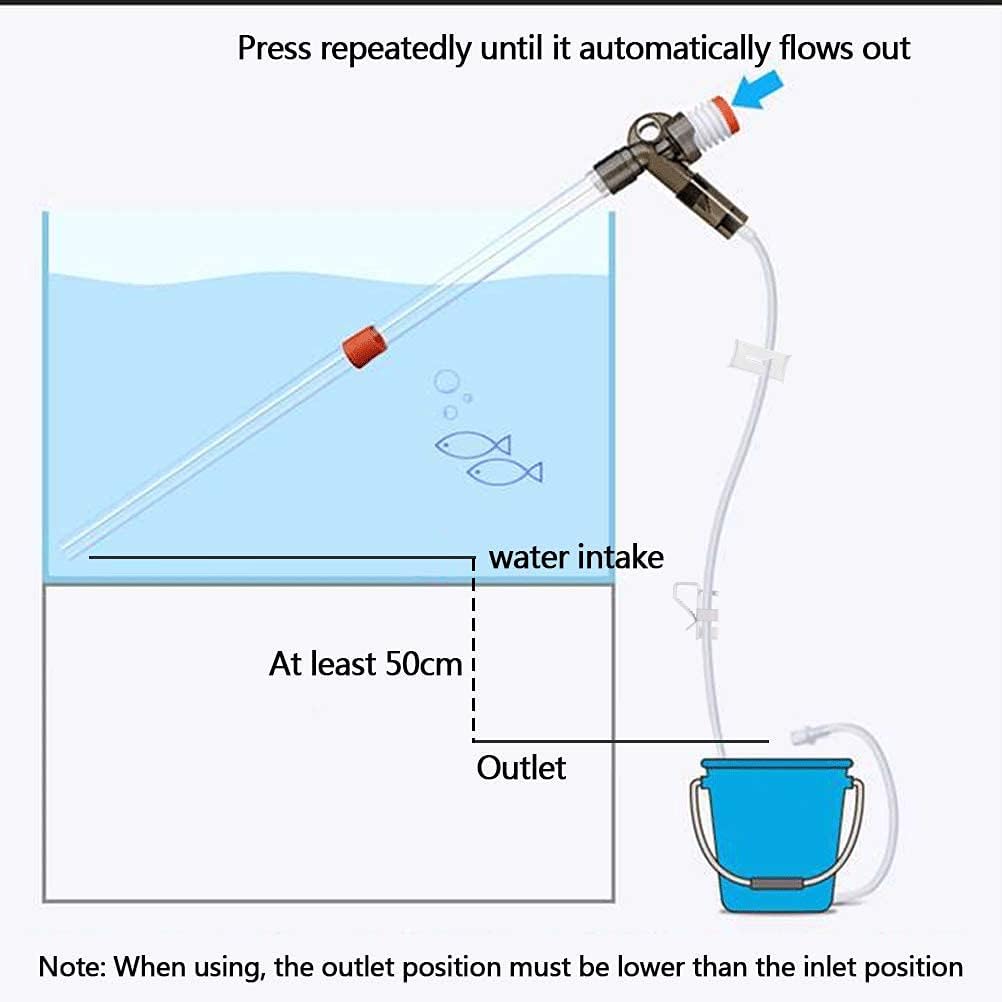 Press repeatedly until it automatically flows out

water intake

At least 50cm

Outlet

Note: When using, the outlet position must be lower than the inlet position